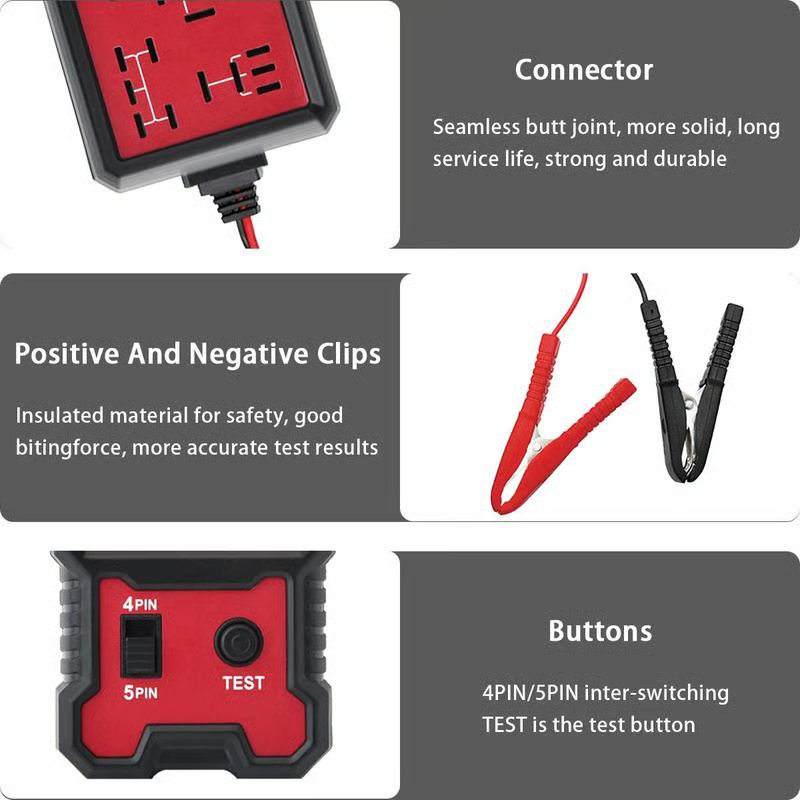 Connector

Seamless butt joint, more solid, long service life, strong and durable

Positive And Negative Clips

Insulated material for safety, good bitingforce, more accurate test results

4PIN

5PIN

TEST

Buttons

4PIN/5PIN inter-switching
TEST is the test button